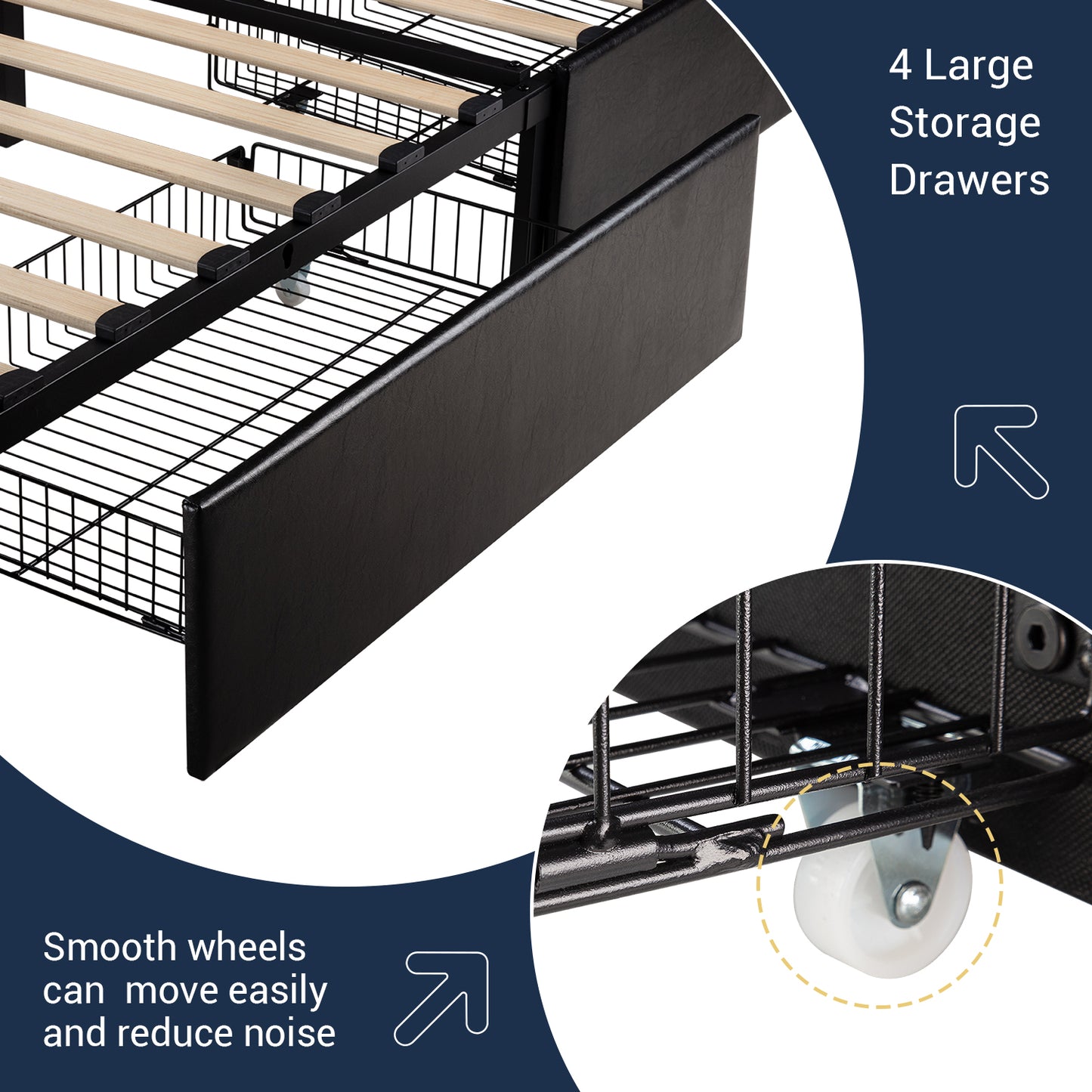 4 Large
Storage
Drawers

Smooth wheels
can  move easily
and reduce noise